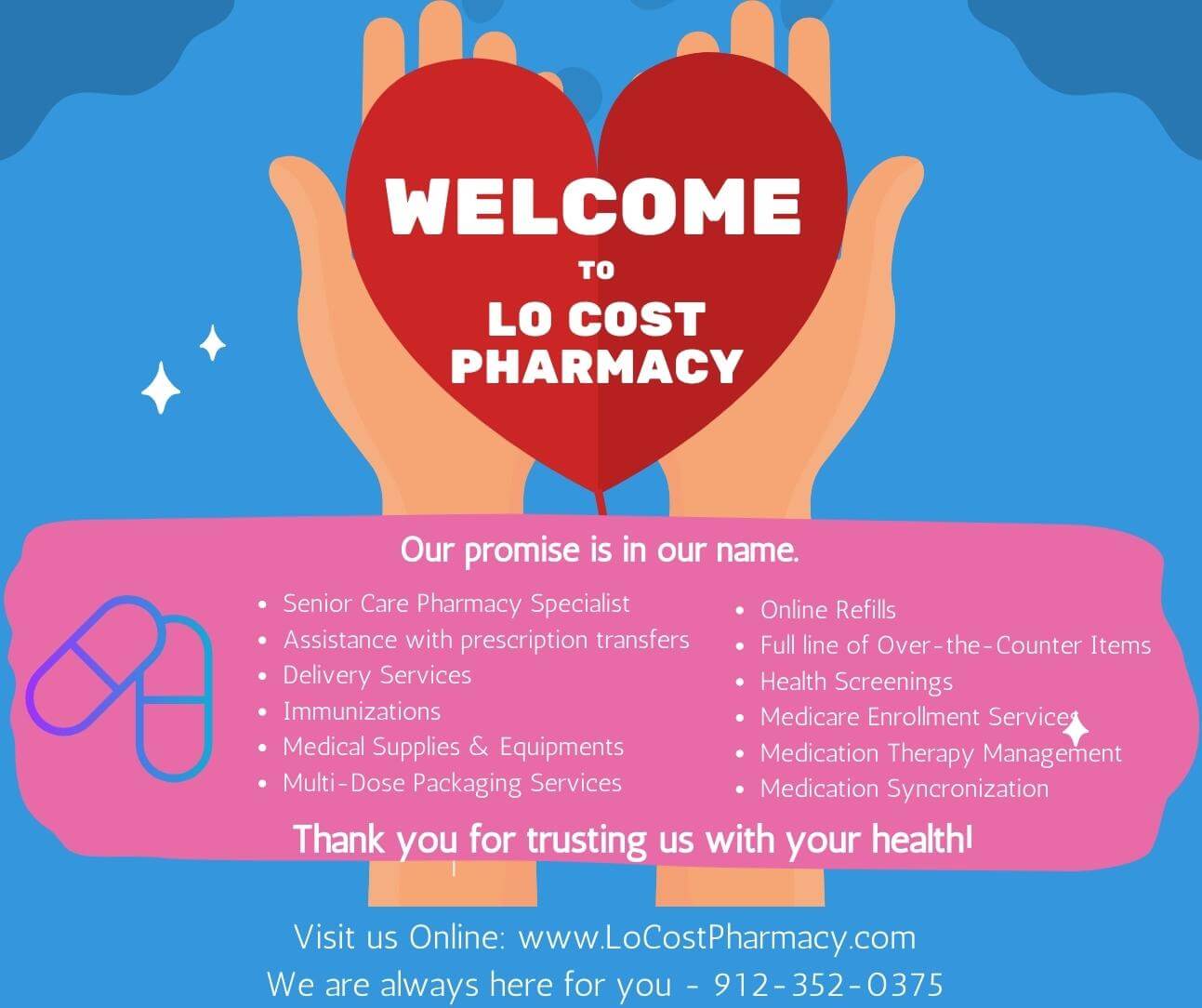 WELCOME
TO
LO COST PHARMACY

Our promise is in our name.

- Senior Care Pharmacy Specialist
- Assistance with prescription transfers
- Delivery Services
- Immunizations
- Medical Supplies & Equipments
- Multi-Dose Packaging Services

- Online Refills
- Full line of Over-the-Counter Items
- Health Screenings
- Medicare Enrollment Services
- Medication Therapy Management
- Medication Syncronization

Thank you for trusting us with your health!

Visit us Online: www.LoCostPharmacy.com
We are always here for you - 912-352-0375